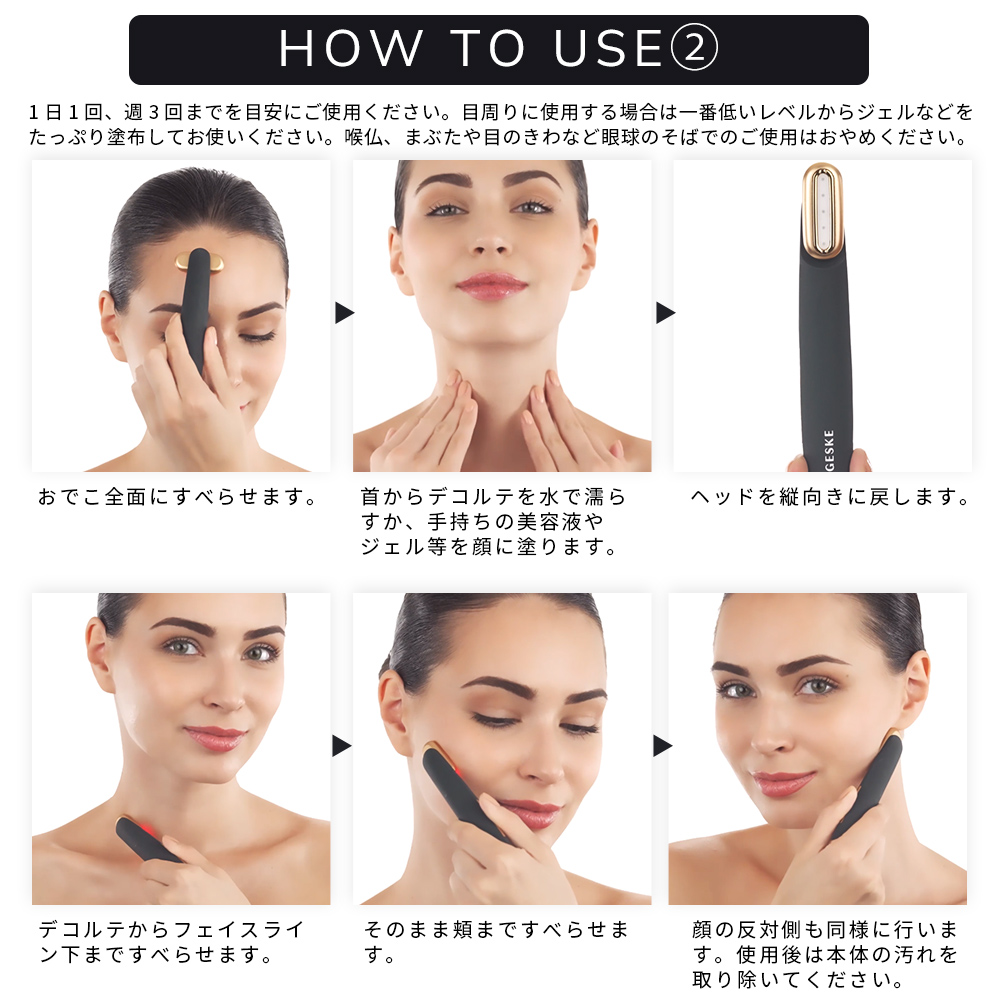 HOW TO USE②

1日1回、週3回までを目安にご使用ください。目周りに使用する場合は一番低いレベルからジェルなどをたっぷり塗布してお使いください。喉仏、まぶたや目のきわなど眼球のそばでのご使用はおやめください。

おでこ全面にすべらせます。

首からデコルテを水で濡らすか、手持ちの美容液やジェル等を顔に塗ります。

GESKE

ヘッドを縦向きに戻します。

デコルテからフェイスライン下まですべらせます。

そのまま頬まですべらせます。

顔の反対側も同様に行います。使用後は本体の汚れを取り除いてください。